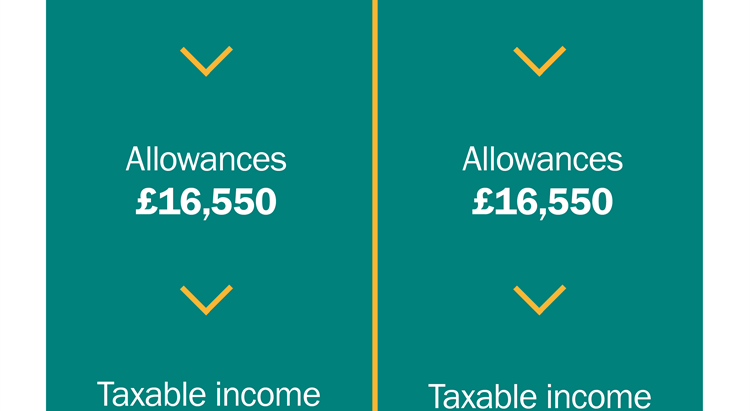 Allowances
£16,550

Taxable income

Allowances
£16,550

Taxable income