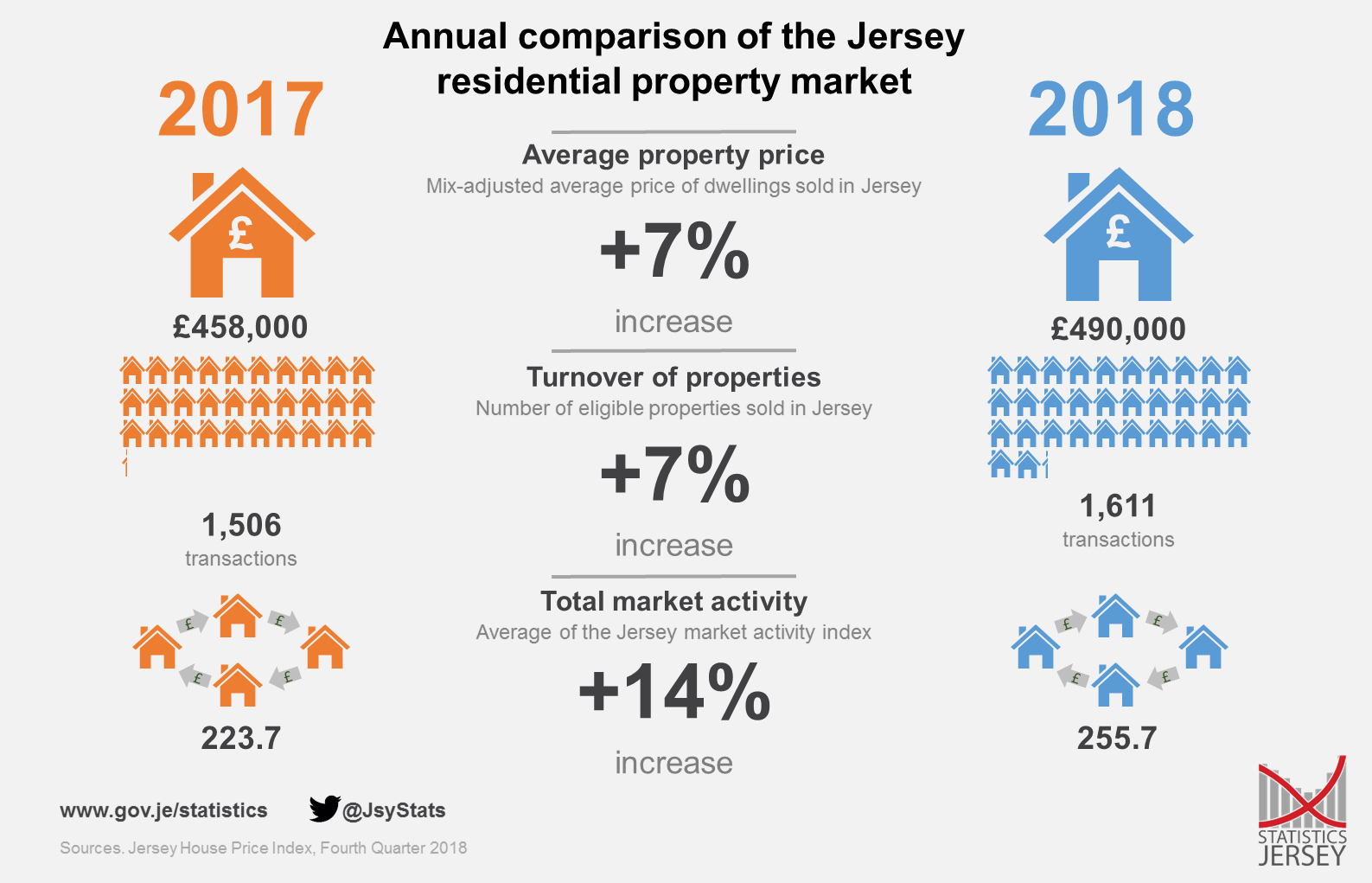 Annual comparison of the Jersey residential property market

2017

£

£458,000

1,506
transactions

£ £ £ £

223.7

Average property price
Mix-adjusted average price of dwellings sold in Jersey

+7%

increase

Turnover of properties
Number of eligible properties sold in Jersey

+7%

increase

Total market activity
Average of the Jersey market activity index

+14%

increase

2018

£

£490,000

1,611
transactions

£ £ £ £

255.7

www.gov.je/statistics @JsyStats

Sources. Jersey House Price Index, Fourth Quarter 2018

STATISTICS
JERSEY